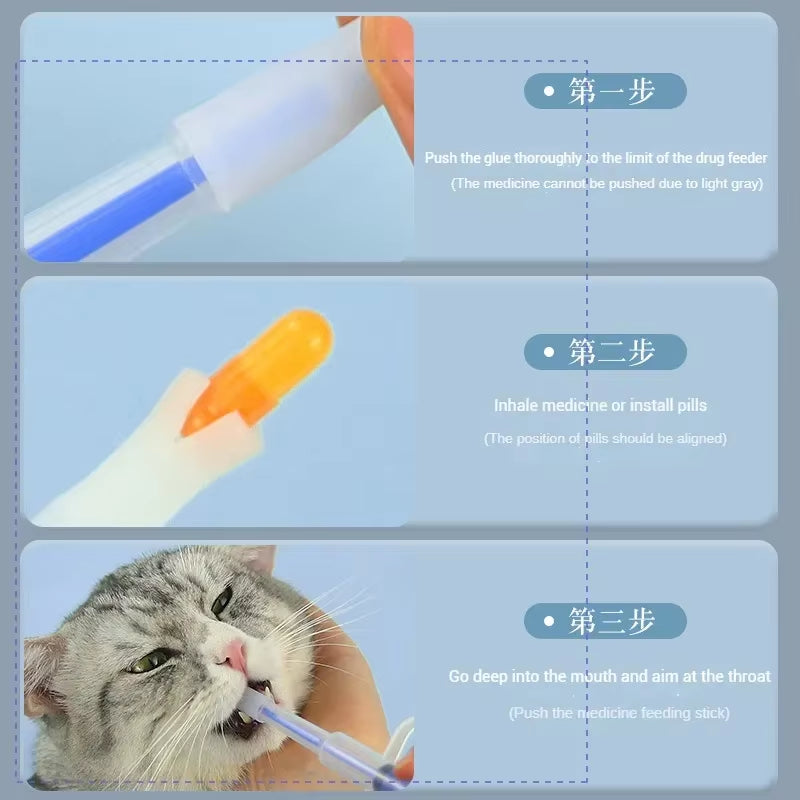 • 第一步

Push the glue thoroughly to the limit of the drug feeder

(The medicine cannot be pushed due to light gray)

• 第二步

Inhale medicine or install pills

(The position of pills should be aligned)

• 第三步

Go deep into the mouth and aim at the throat

(Push the medicine feeding stick)