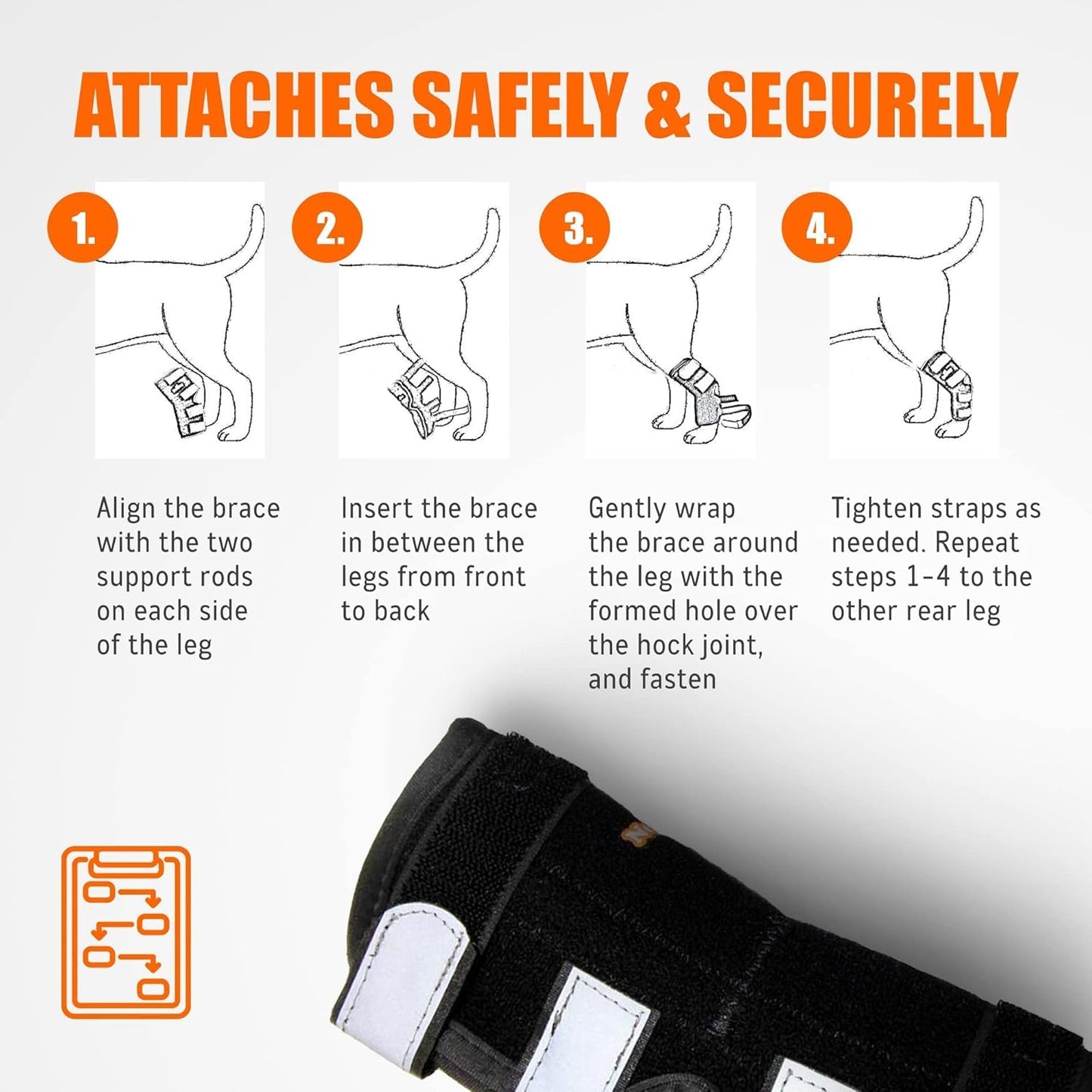 ATTACHES SAFELY & SECURELY

1.

Align the brace with the two support rods on each side of the leg

2.

Insert the brace in between the legs from front to back

3.

Gently wrap the brace around the leg with the formed hole over the hock joint, and fasten

4.

Tighten straps as needed. Repeat steps 1-4 to the other rear leg