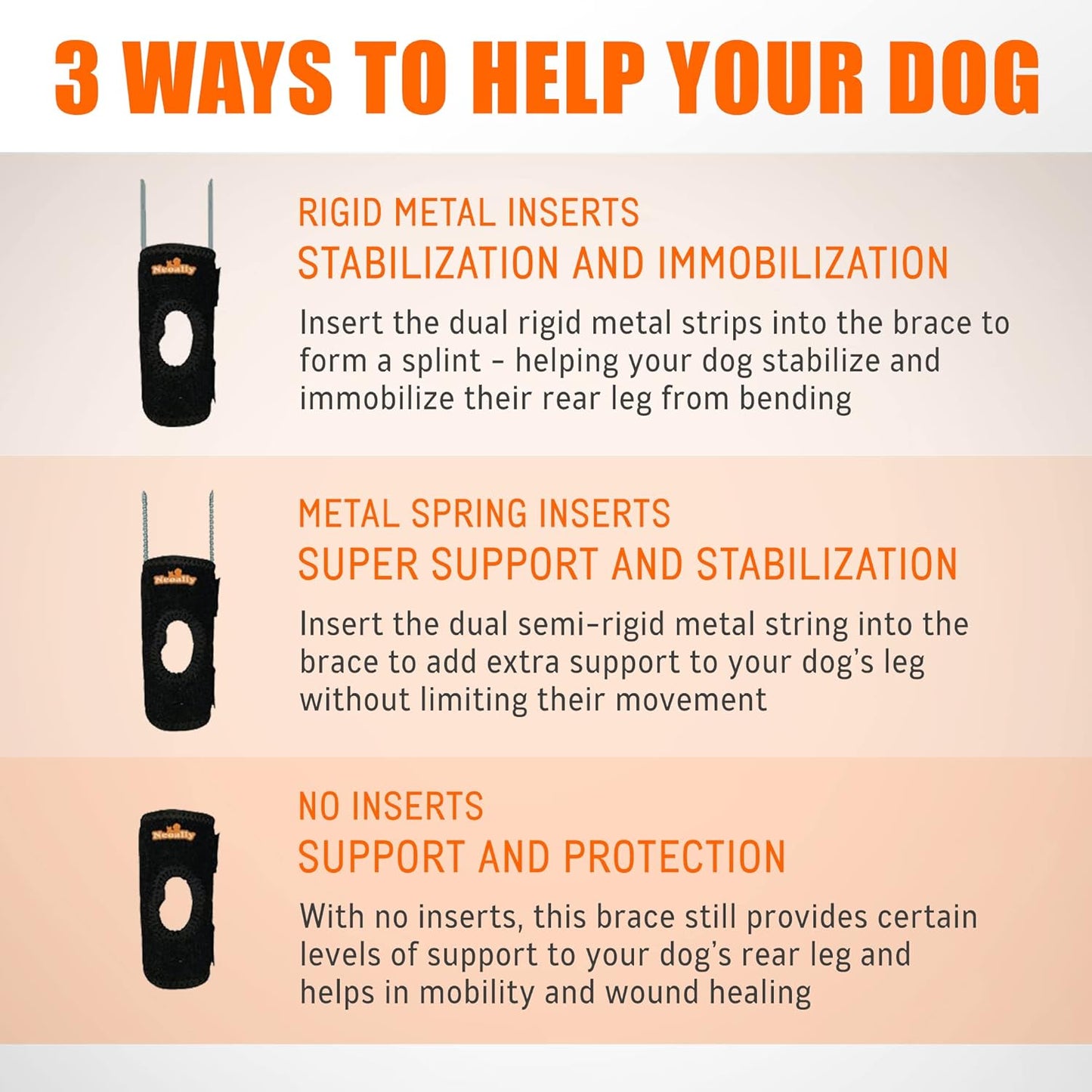 3 WAYS TO HELP YOUR DOG

Neoally

RIGID METAL INSERTS
STABILIZATION AND IMMOBILIZATION

Insert the dual rigid metal strips into the brace to form a splint - helping your dog stabilize and immobilize their rear leg from bending

Neoally

METAL SPRING INSERTS
SUPER SUPPORT AND STABILIZATION

Insert the dual semi-rigid metal string into the brace to add extra support to your dog's leg without limiting their movement

Neoally

NO INSERTS
SUPPORT AND PROTECTION

With no inserts, this brace still provides certain levels of support to your dog's rear leg and helps in mobility and wound healing