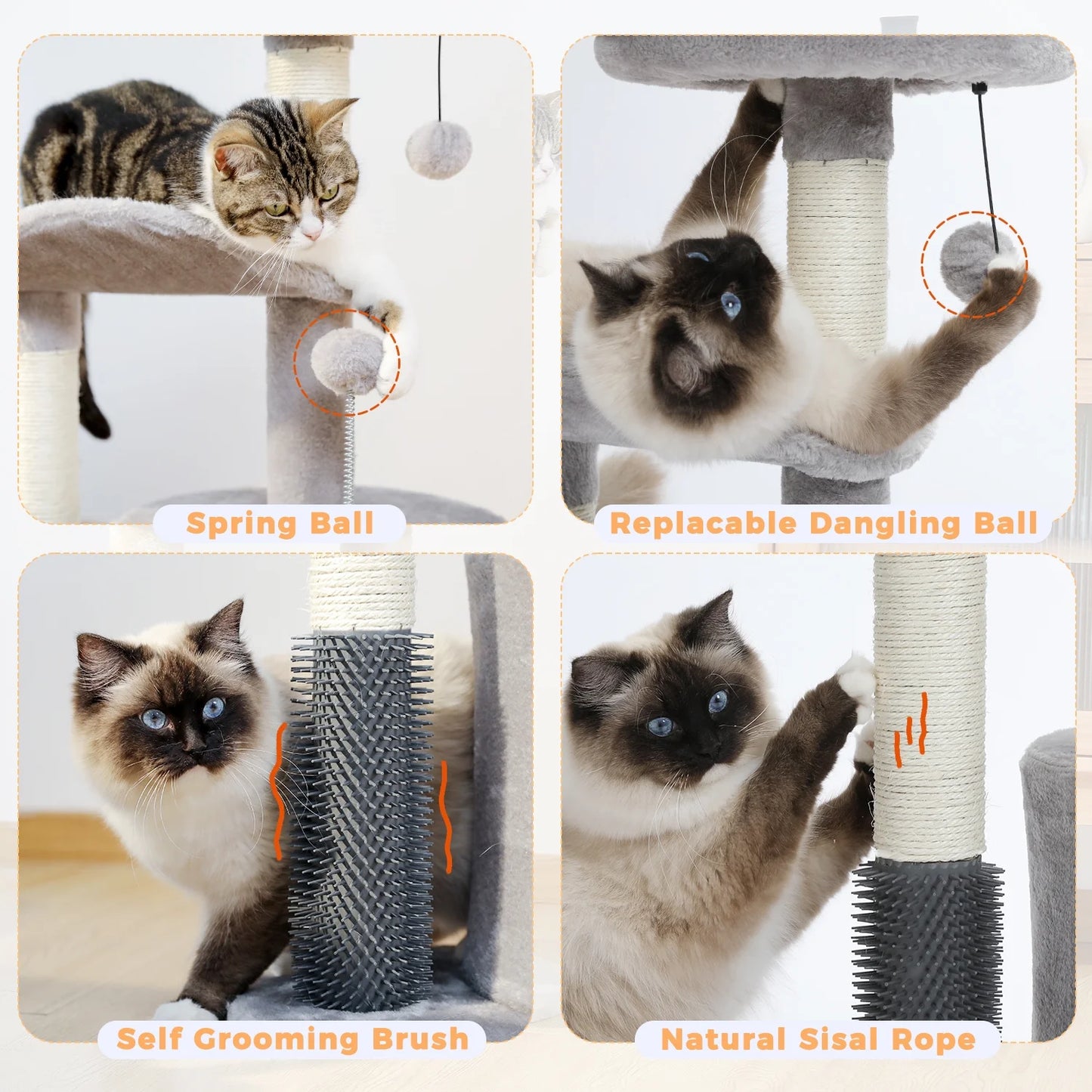 Spring Ball

Replacable Dangling Ball

Self Grooming Brush

Natural Sisal Rope