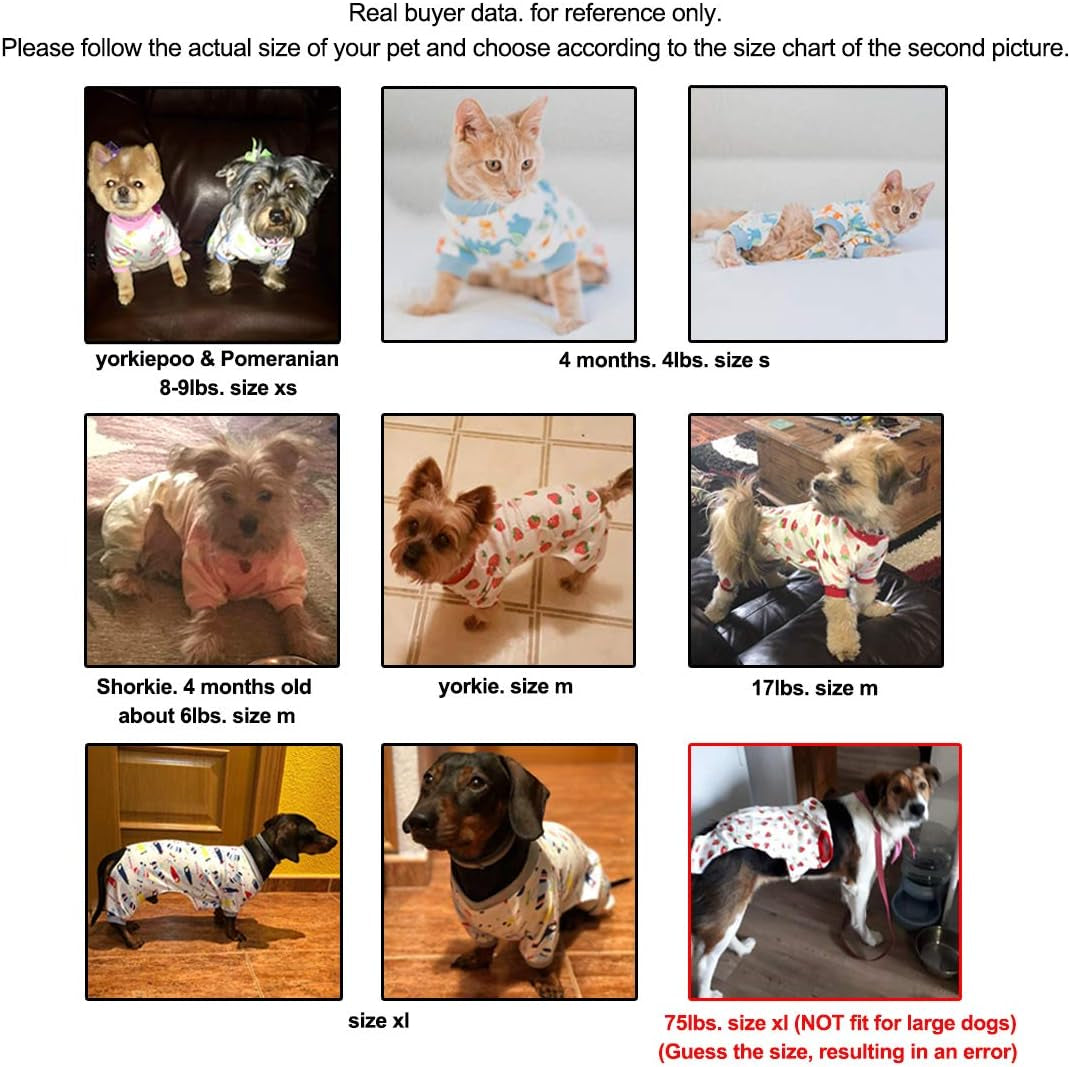 Real buyer data. for reference only.
Please follow the actual size of your pet and choose according to the size chart of the second picture.

yorkiepoo & Pomeranian
8-9lbs. size xs

4 months. 4lbs. size s

Shorkie. 4 months old
about 6lbs. size m

yorkie. size m

17lbs. size m

size xl

75lbs. size xl (NOT fit for large dogs)
(Guess the size, resulting in an error)