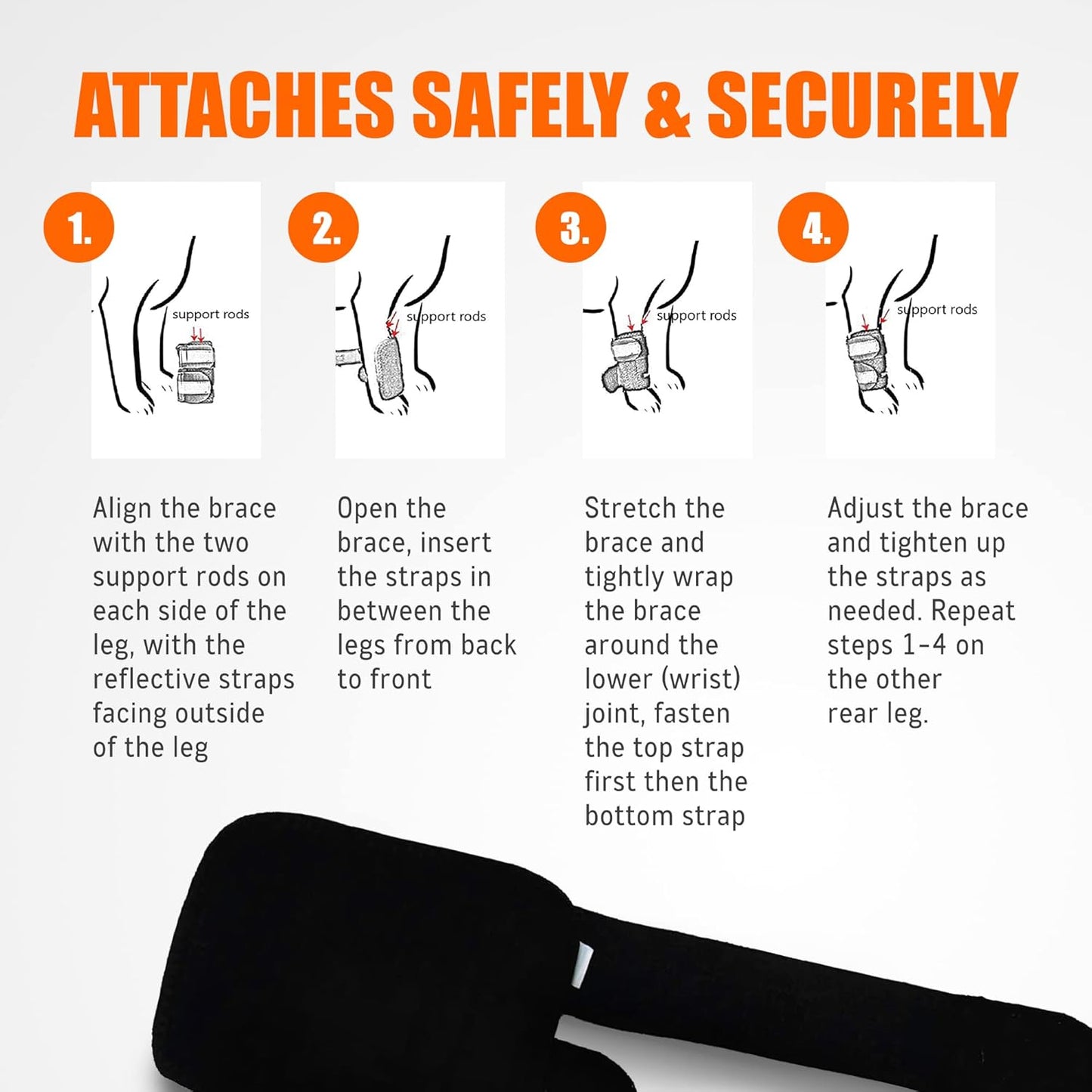 ATTACHES SAFELY & SECURELY

1.

support rods

Align the brace with the two support rods on each side of the leg, with the reflective straps facing outside of the leg

2.

support rods

Open the brace, insert the straps in between the legs from back to front

3.

support rods

Stretch the brace and tightly wrap the brace around the lower (wrist) joint, fasten the top strap first then the bottom strap

4.

support rods

Adjust the brace and tighten up the straps as needed. Repeat steps 1-4 on the other rear leg.